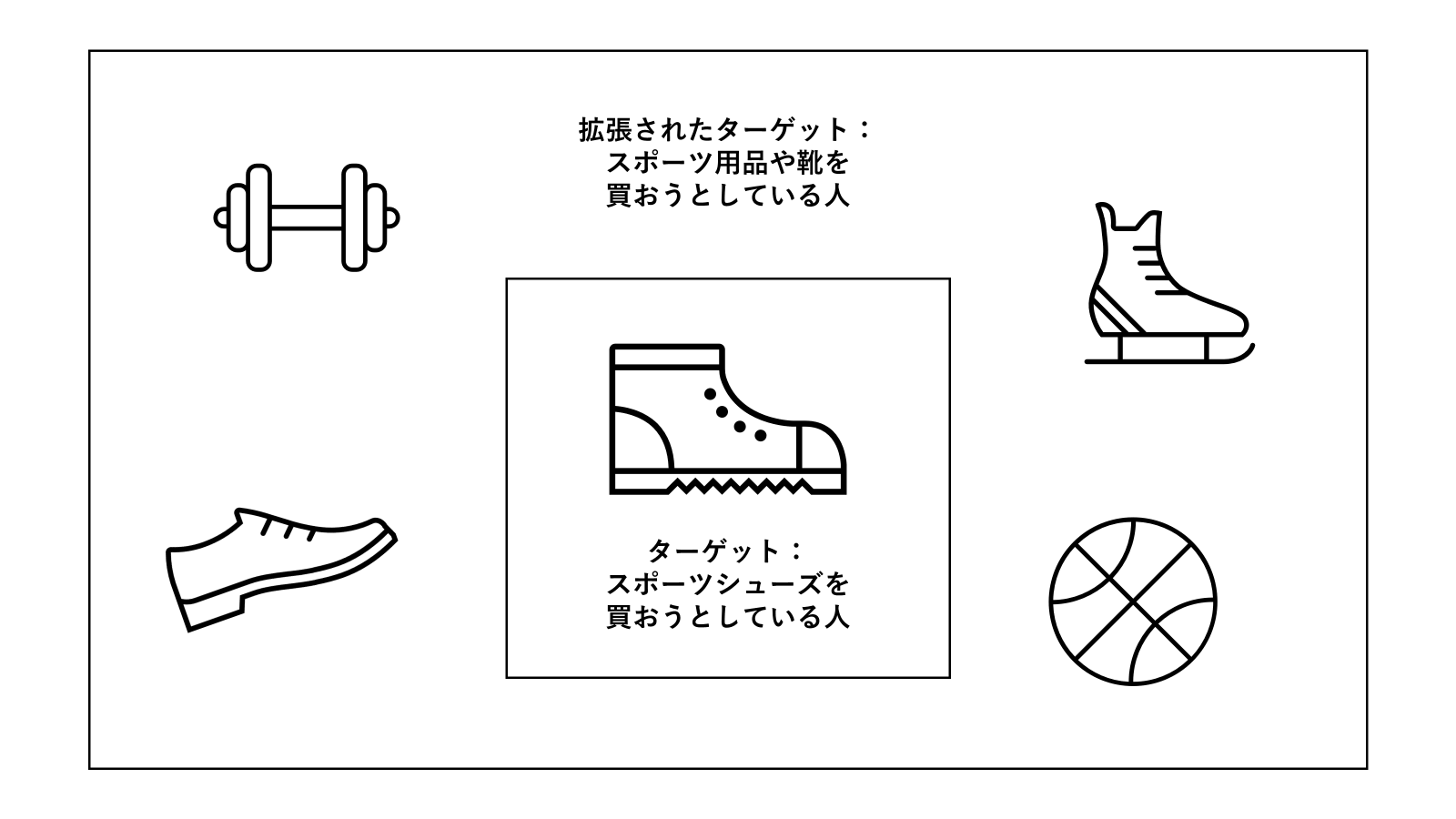 拡張されたターゲット：
スポーツ用品や靴を
買おうとしている人

ターゲット：
スポーツシューズを
買おうとしている人