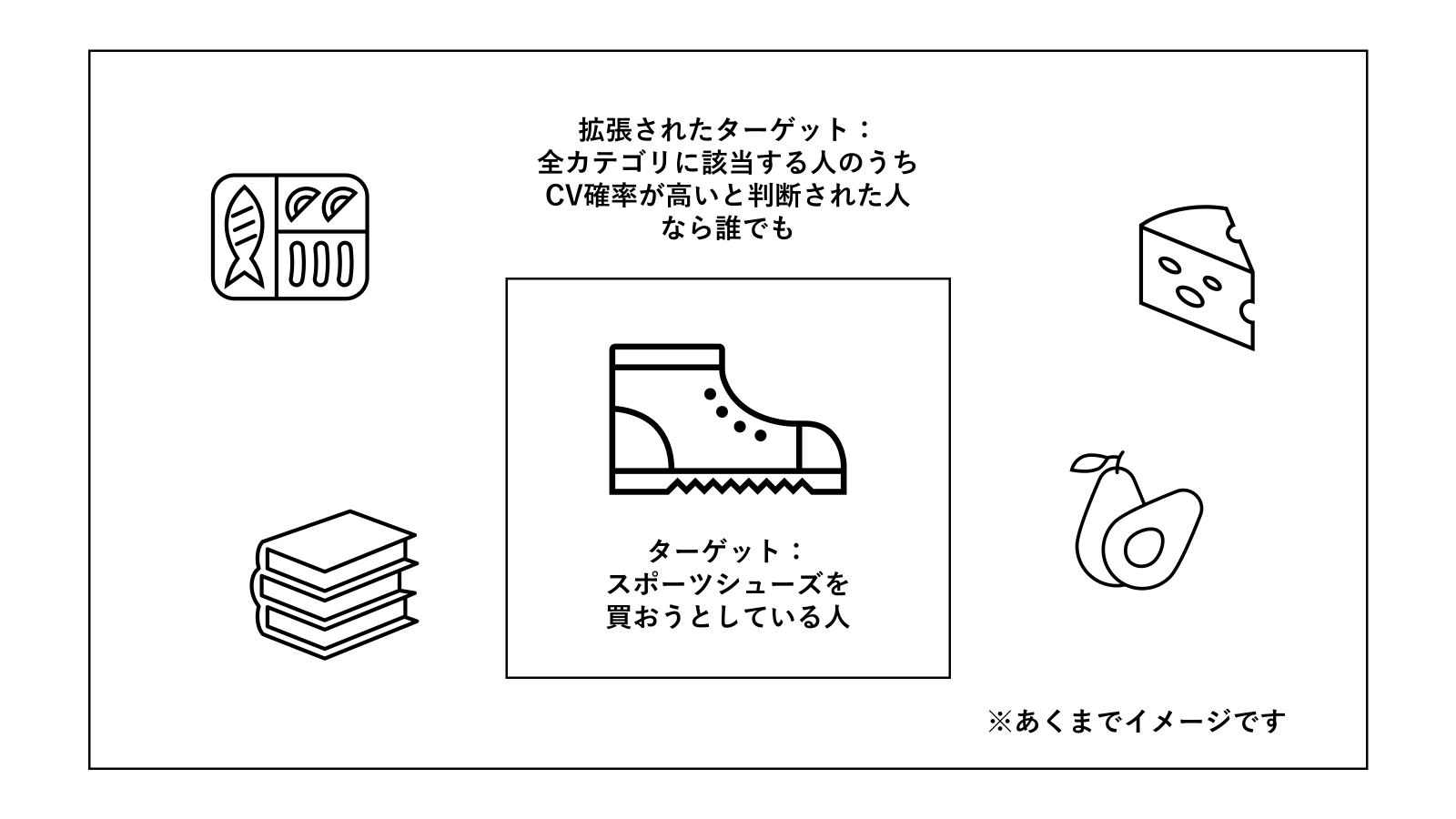 拡張されたターゲット：
全カテゴリに該当する人のうち
CV確率が高いと判断された人
なら誰でも

ターゲット：
スポーツシューズを
買おうとしている人

※あくまでイメージです